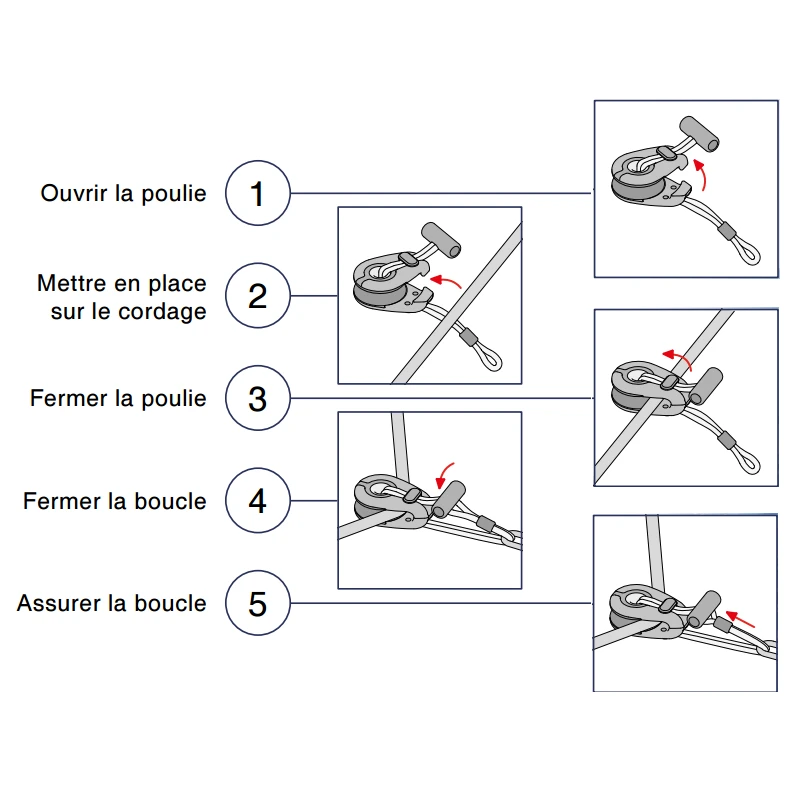 Ouvrir la poulie 1

Mettre en place sur le cordage 2

Fermer la poulie 3

Fermer la boucle 4

Assurer la boucle 5