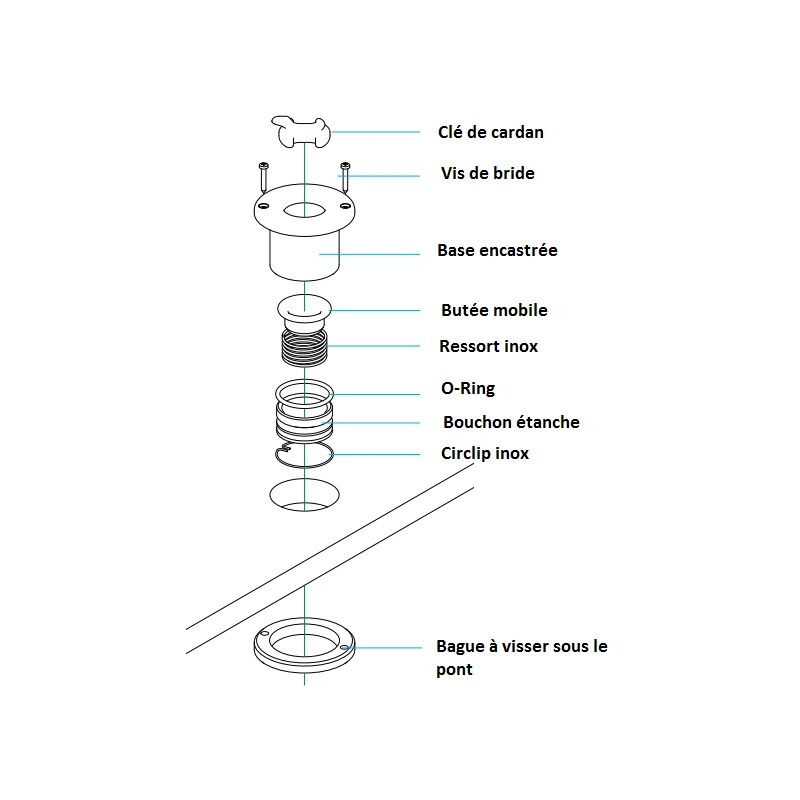 Clé de cardan
Vis de bride
Base encastrée
Butée mobile
Ressort inox
O-Ring
Bouchon étanche
Circlip inox
Bague à visser sous le pont