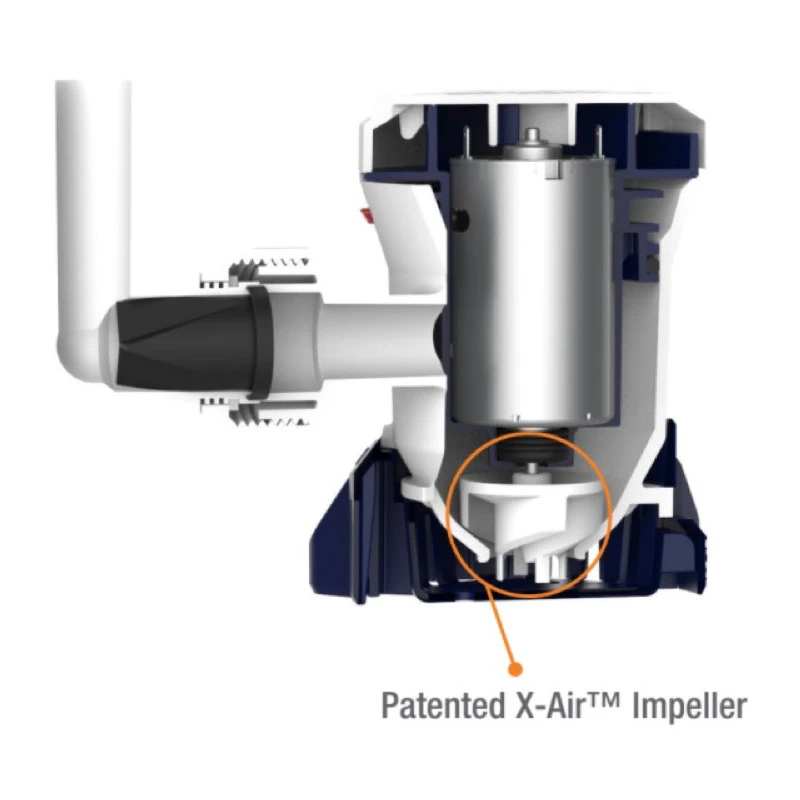 Patented X-Air™ Impeller