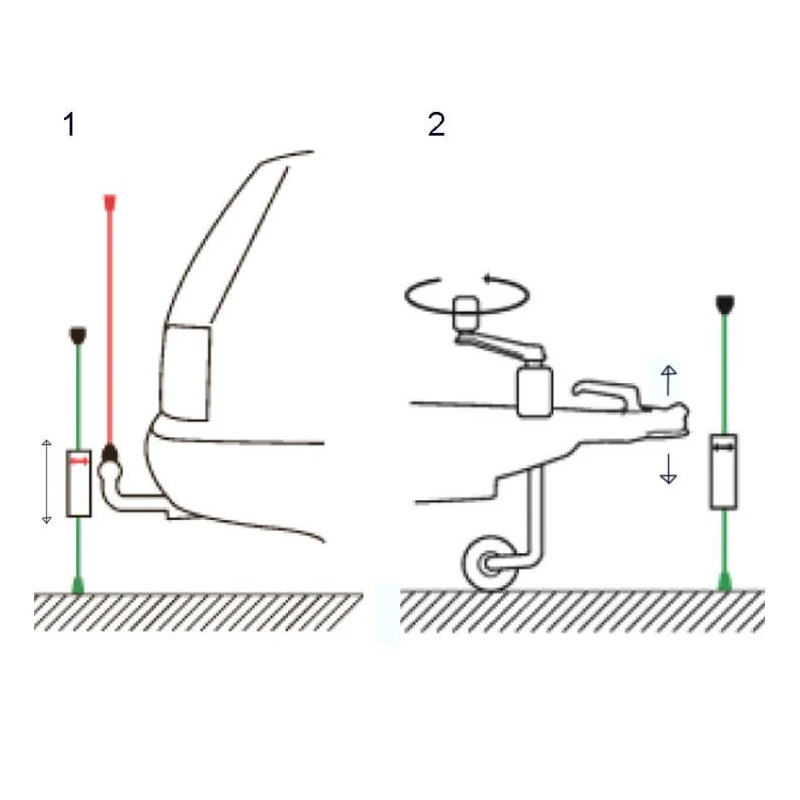 1

2