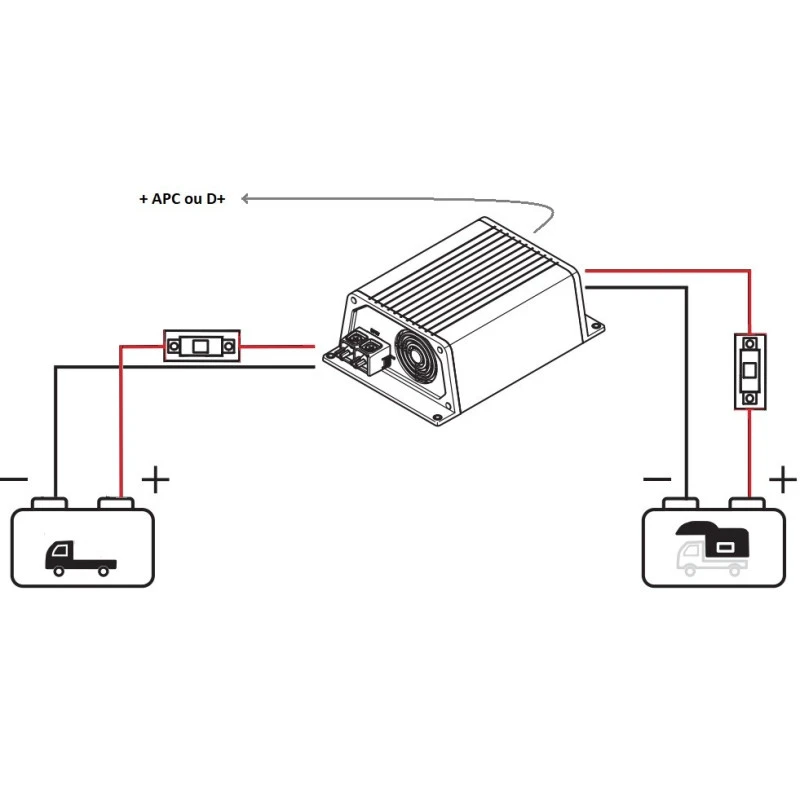 + APC ou D+

−
+

−
+