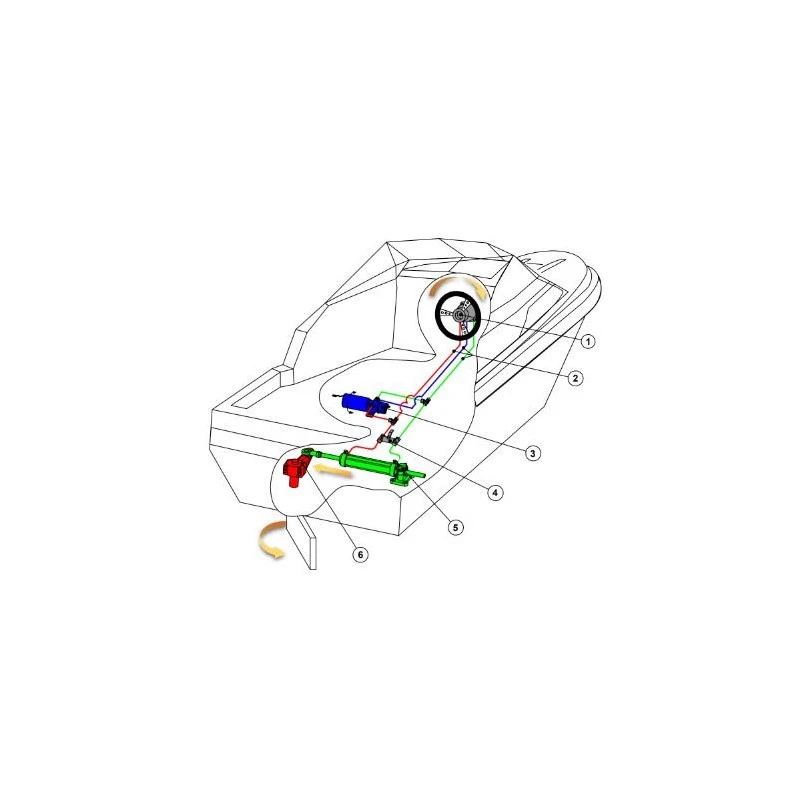 1
2
3
4
5
6