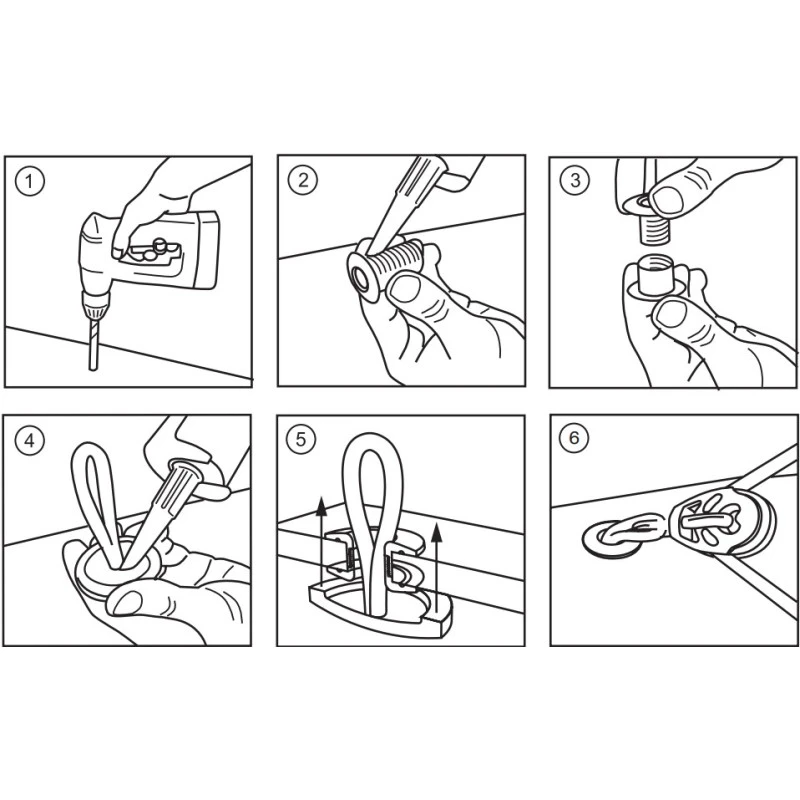 1

2

3

4

5

6