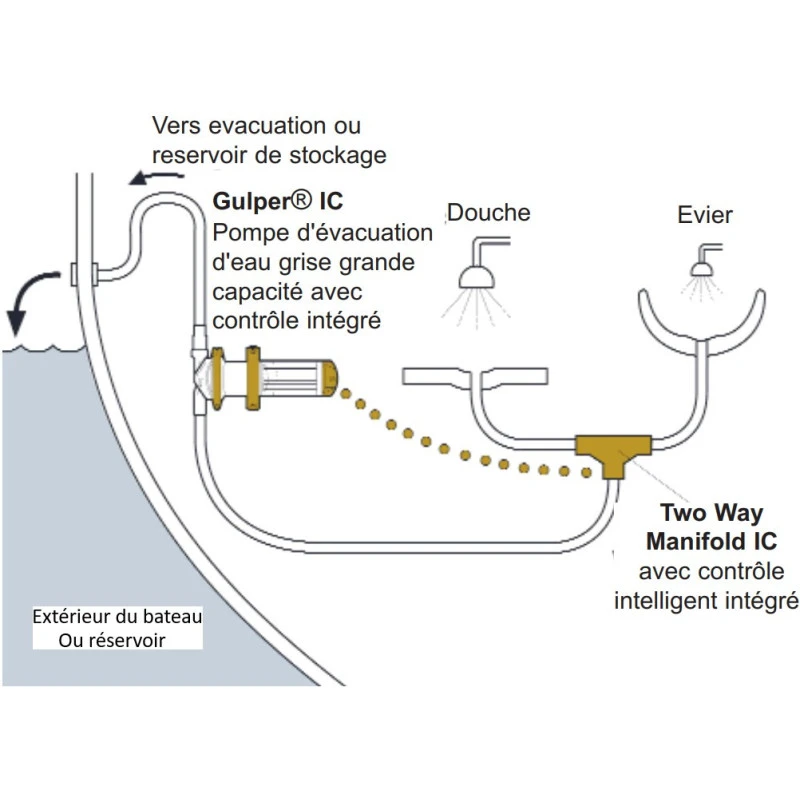 Vers evacuation ou reservoir de stockage

Gulper® IC
Pompe d'évacuation d'eau grise grande capacité avec contrôle intégré

Douche

Evier

Two Way Manifold IC
avec contrôle intelligent intégré

Extérieur du bateau
Ou réservoir